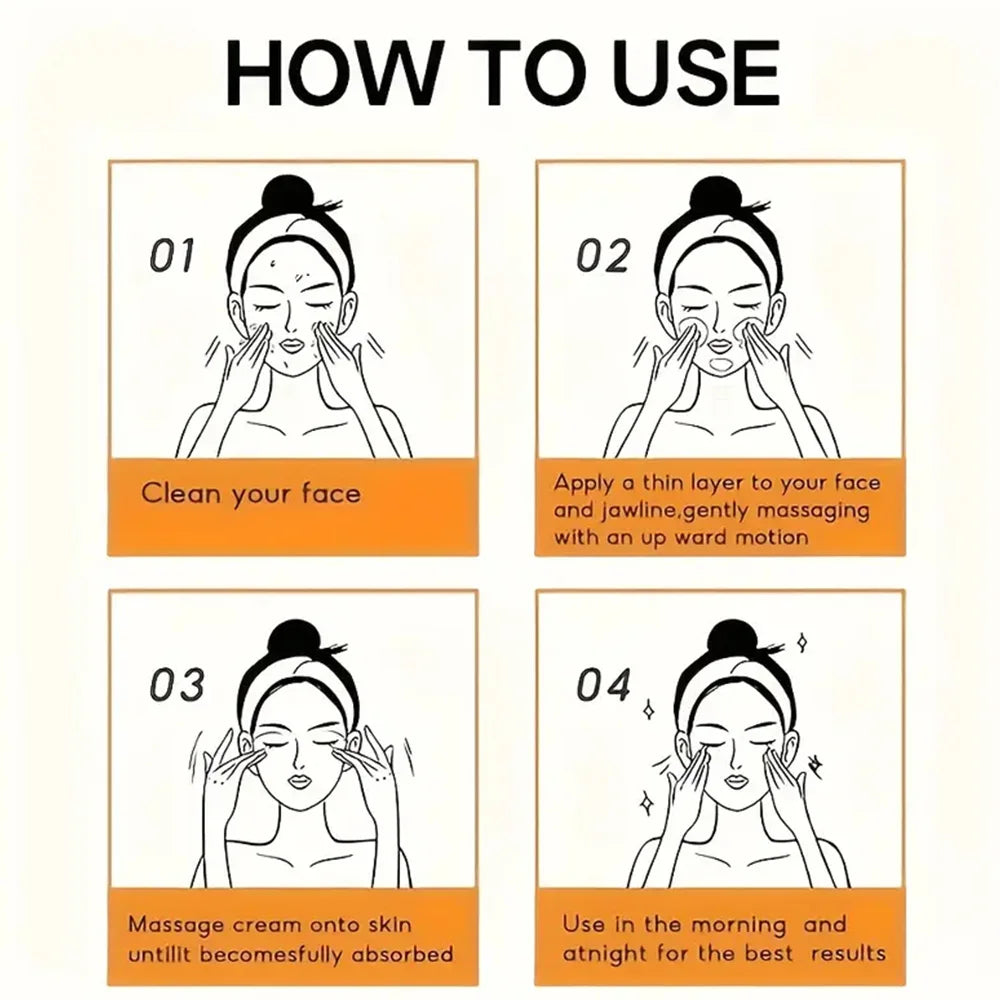 HOW TO USE

01

Clean your face

02

Apply a thin layer to your face and jawline,gently massaging with an up ward motion

03

Massage cream onto skin untilit becomesfully absorbed

04

Use in the morning and atnight for the best results